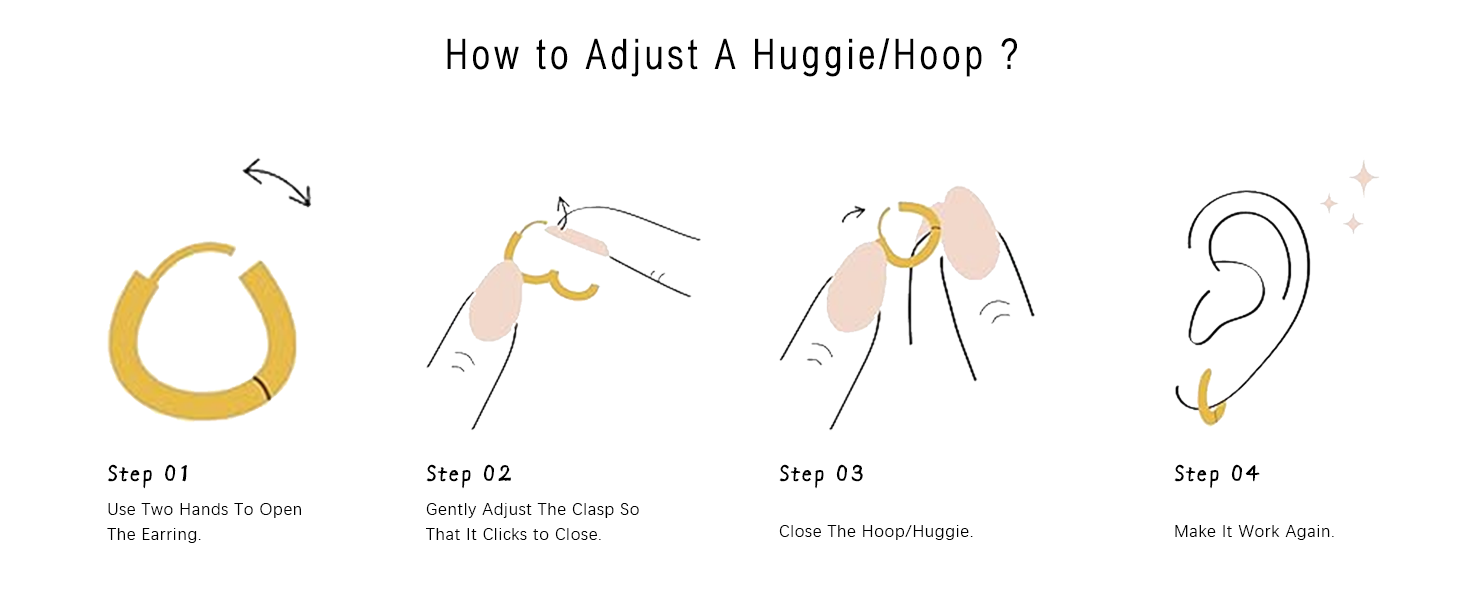 How to Adjust A Huggie/Hoop ?

Step 01
Use Two Hands To Open The Earring.

Step 02
Gently Adjust The Clasp So That It Clicks to Close.

Step 03
Close The Hoop/Huggie.

Step 04
Make It Work Again.